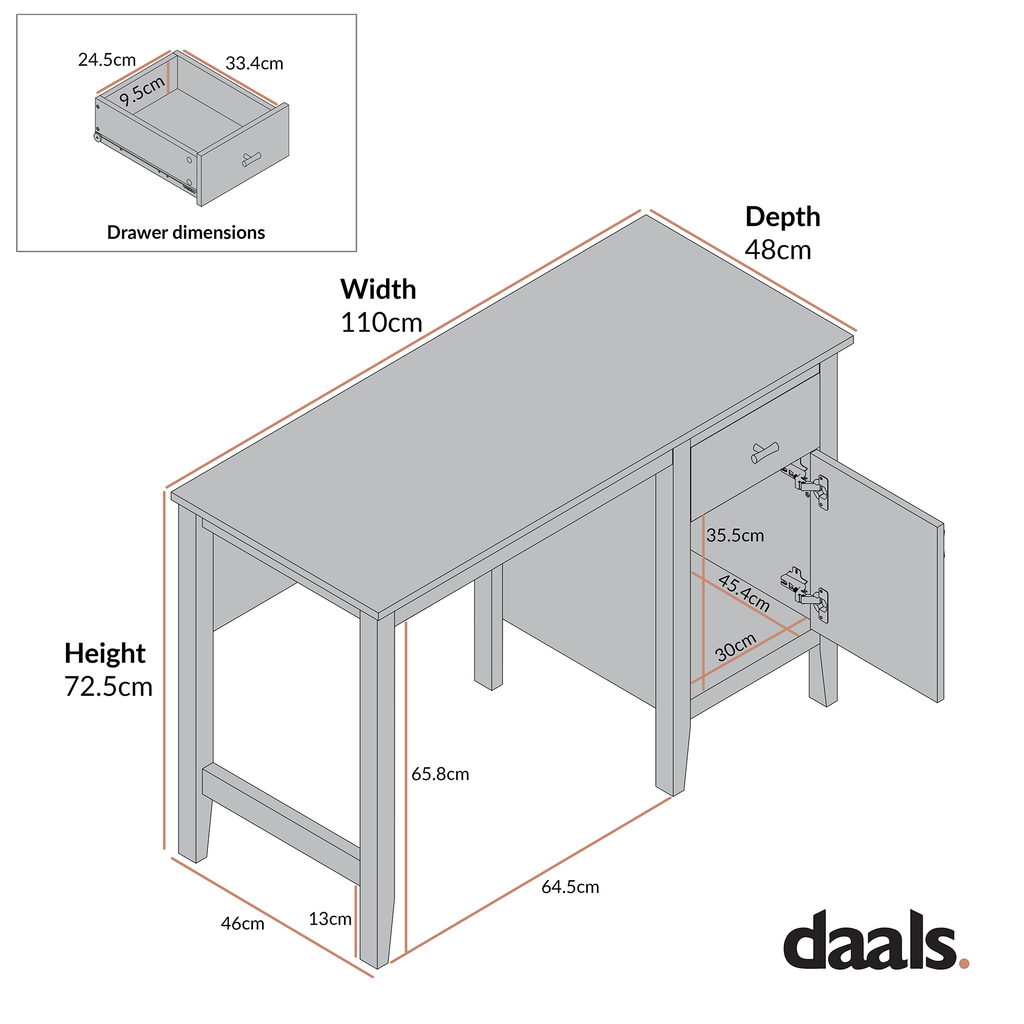 24.5cm
33.4cm
9.5cm

Drawer dimensions

Depth
48cm

Width
110cm

35.5cm
45.4cm
30cm

Height
72.5cm

65.8cm

64.5cm

46cm

13cm

daals.