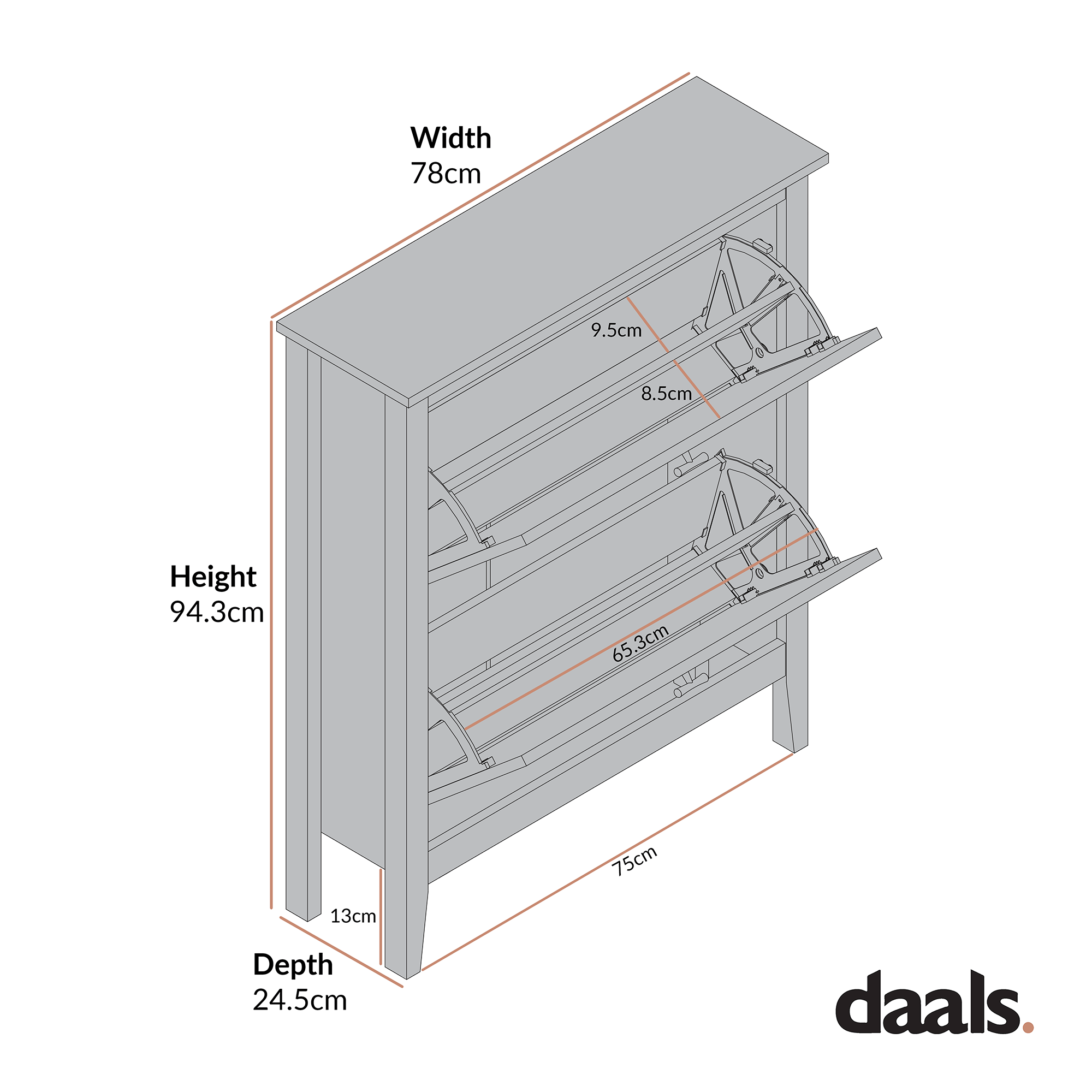 Width
78cm

9.5cm

8.5cm

Height
94.3cm

65.3cm

75cm

13cm

Depth
24.5cm

daals.