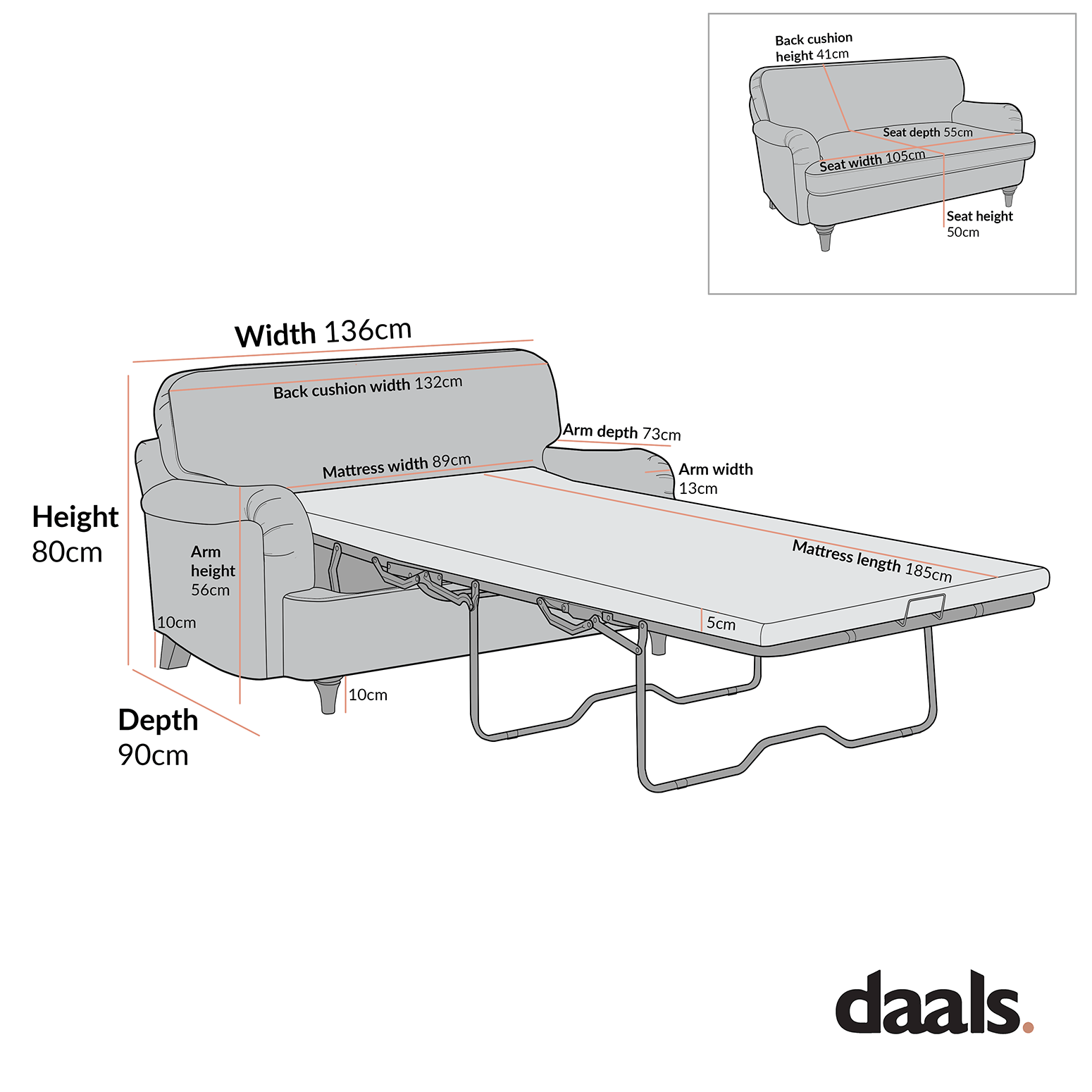 Back cushion height 41cm
Seat depth 55cm
Seat width 105cm
Seat height 50cm

Width 136cm
Back cushion width 132cm
Arm depth 73cm
Mattress width 89cm
Arm width 13cm
Height 80cm
Arm height 56cm
Mattress length 185cm
10cm
5cm
10cm
Depth 90cm

daals.