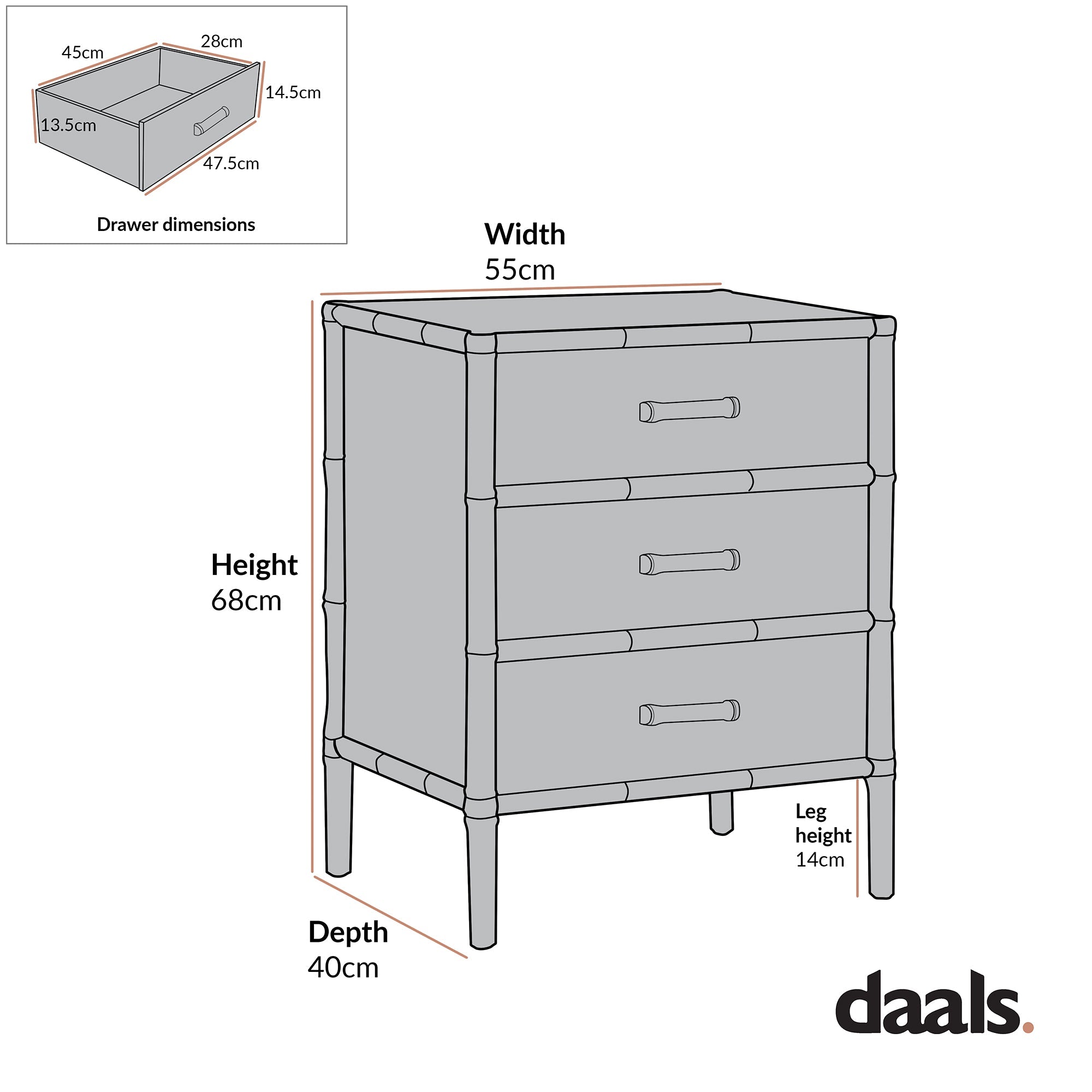 45cm
28cm
14.5cm
13.5cm
47.5cm
Drawer dimensions

Width
55cm

Height
68cm

Leg height
14cm

Depth
40cm

daals.